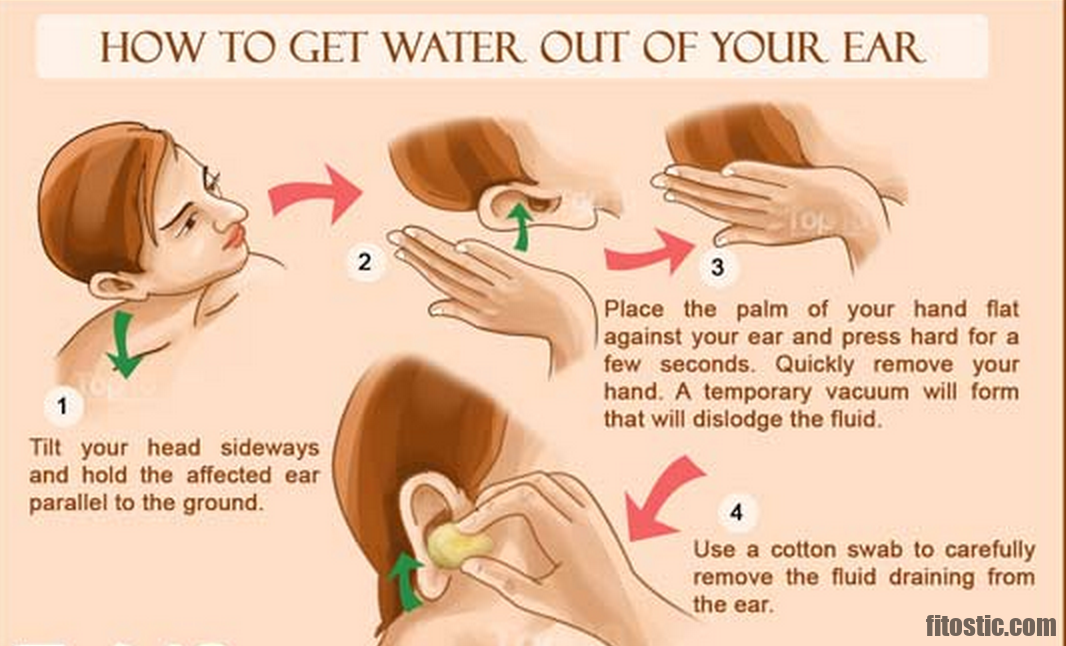 HOW TO GET WATER OUT OF YOUR EAR

1

Tilt your head sideways and hold the affected ear parallel to the ground.

2

3

Place the palm of your hand flat against your ear and press hard for a few seconds. Quickly remove your hand. A temporary vacuum will form that will dislodge the fluid.

4

Use a cotton swab to carefully remove the fluid draining from the ear.

fitostic.com